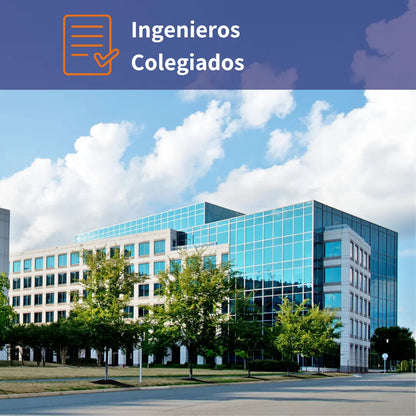 Ingenieros Colegiados