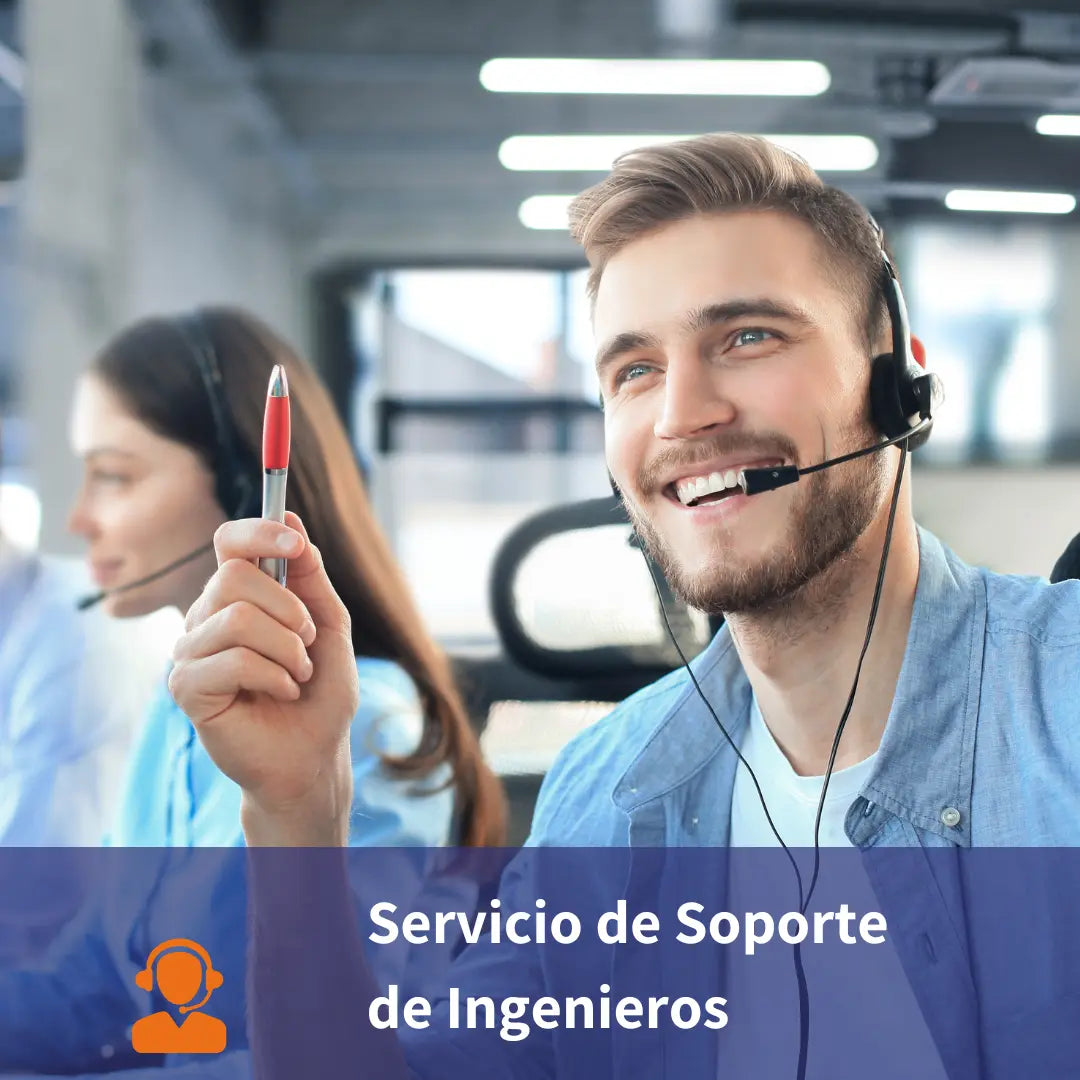 Servicio de Soporte de Ingenieros